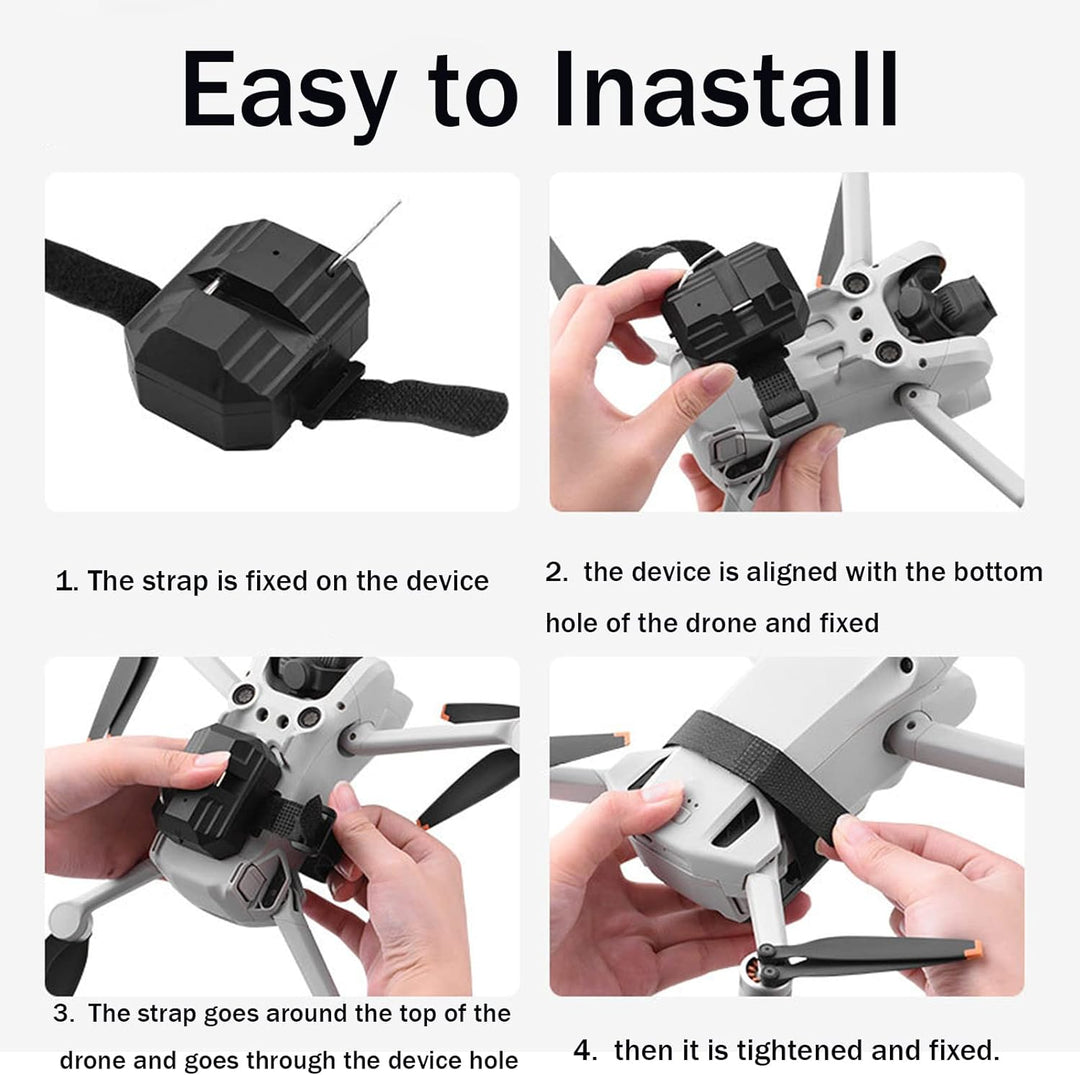 Easy to Inastall

1. The strap is fixed on the device

2. the device is aligned with the bottom hole of the drone and fixed

3. The strap goes around the top of the drone and goes through the device hole

4. then it is tightened and fixed.