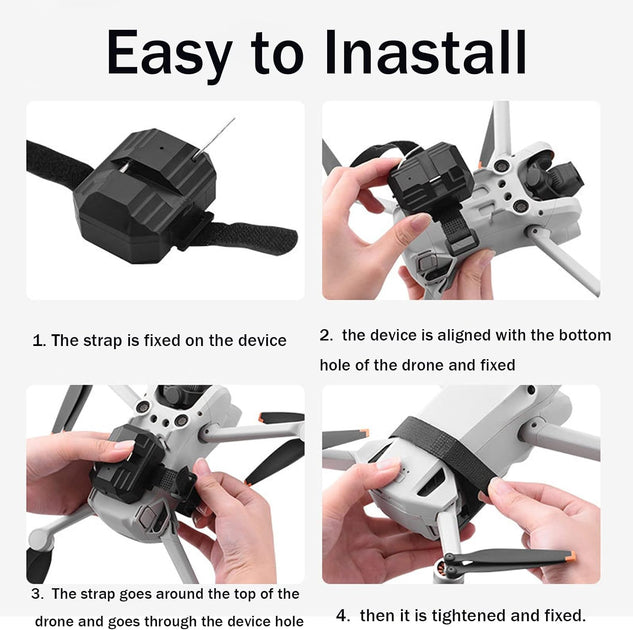 Easy to Inastall

1. The strap is fixed on the device

2. the device is aligned with the bottom hole of the drone and fixed

3. The strap goes around the top of the drone and goes through the device hole

4. then it is tightened and fixed.